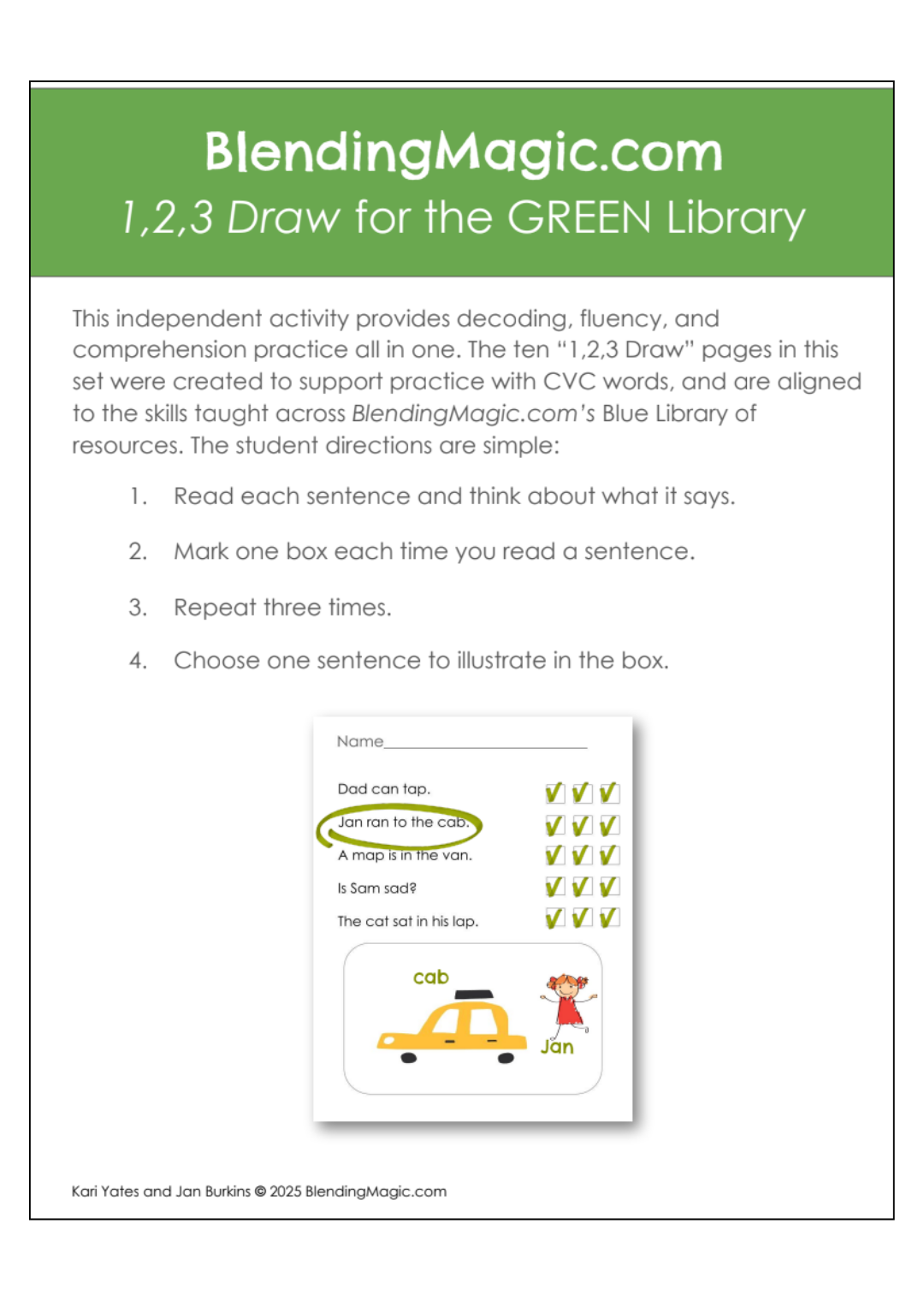 BlendingMagic.com
1,2,3 Draw for the GREEN Library

This independent activity provides decoding, fluency, and comprehension practice all in one. The ten "1,2,3 Draw" pages in this set were created to support practice with CVC words, and are aligned to the skills taught across BlendingMagic.com's Blue Library of resources. The student directions are simple:

1. Read each sentence and think about what it says.
2. Mark one box each time you read a sentence.
3. Repeat three times.
4. Choose one sentence to illustrate in the box.

Name

Dad can tap.
Jan ran to the cab.
A map is in the van.
Is Sam sad?
The cat sat in his lap.

cab
Jan

Kari Yates and Jan Burkins © 2025 BlendingMagic.com